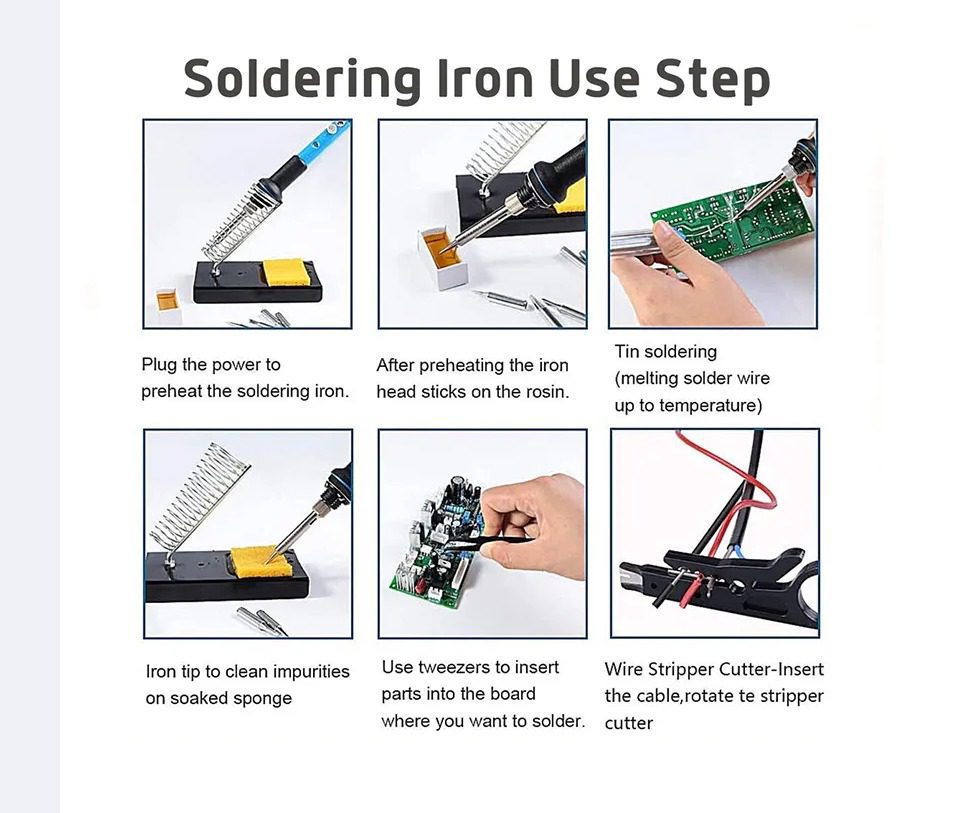 Soldering Iron Use Step

Plug the power to preheat the soldering iron.

After preheating the iron head sticks on the rosin.

Tin soldering (melting solder wire up to temperature)

Iron tip to clean impurities on soaked sponge

Use tweezers to insert parts into the board where you want to solder.

Wire Stripper Cutter-Insert the cable,rotate te stripper cutter